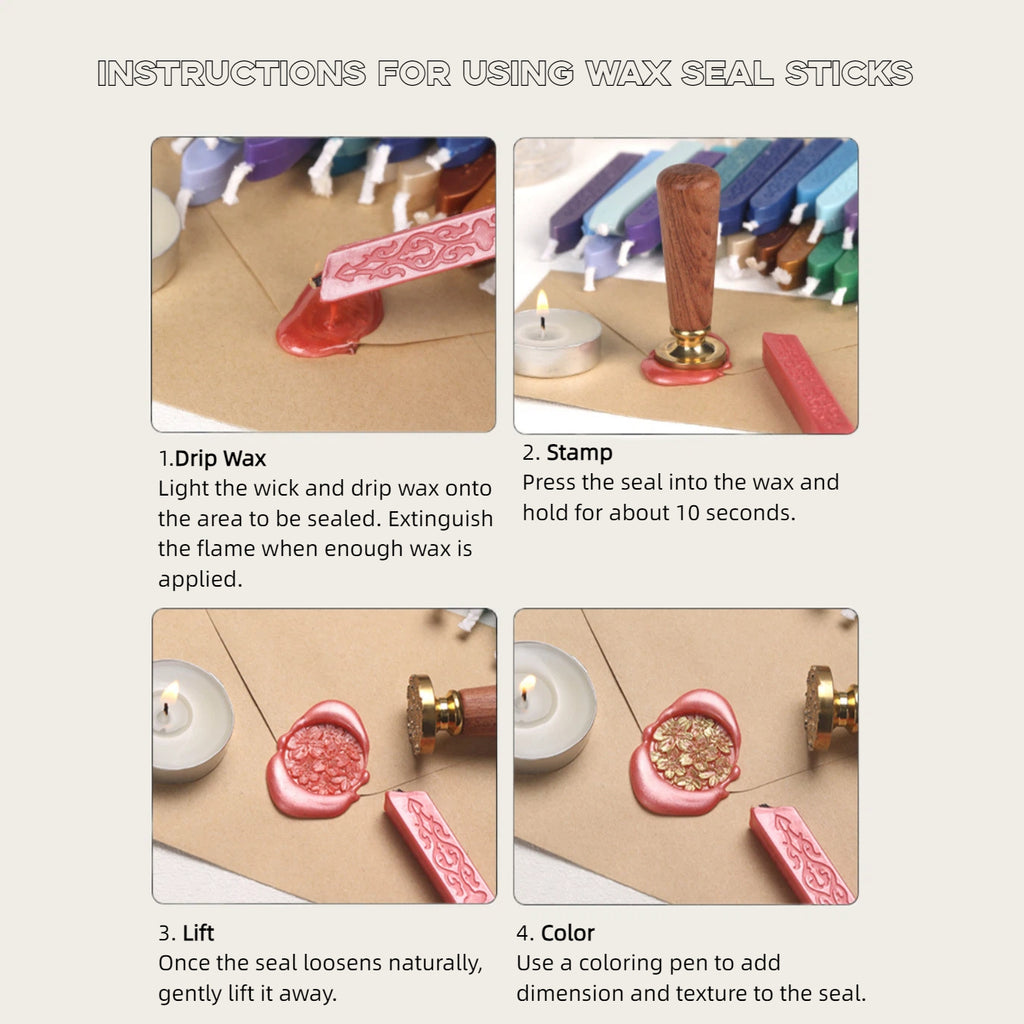 INSTRUCTIONS FOR USING WAX SEAL STICKS

1.Drip Wax
Light the wick and drip wax onto the area to be sealed. Extinguish the flame when enough wax is applied.

2. Stamp
Press the seal into the wax and hold for about 10 seconds.

3. Lift
Once the seal loosens naturally, gently lift it away.

4. Color
Use a coloring pen to add dimension and texture to the seal.